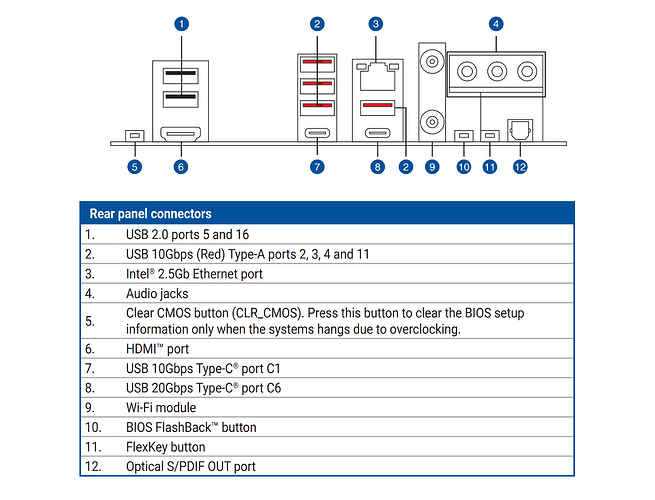 1 2 3 4

5 6 7 8 2 9 10 11 12

| Rear panel connectors | |
|---|---|
| 1. | USB 2.0 ports 5 and 16 |
| 2. | USB 10Gbps (Red) Type-A ports 2, 3, 4 and 11 |
| 3. | Intel® 2.5Gb Ethernet port |
| 4. | Audio jacks |
| 5. | Clear CMOS button (CLR_CMOS). Press this button to clear the BIOS setup information only when the systems hangs due to overclocking. |
| 6. | HDMI™ port |
| 7. | USB 10Gbps Type-C® port C1 |
| 8. | USB 20Gbps Type-C® port C6 |
| 9. | Wi-Fi module |
| 10. | BIOS FlashBack™ button |
| 11. | FlexKey button |
| 12. | Optical S/PDIF OUT port |