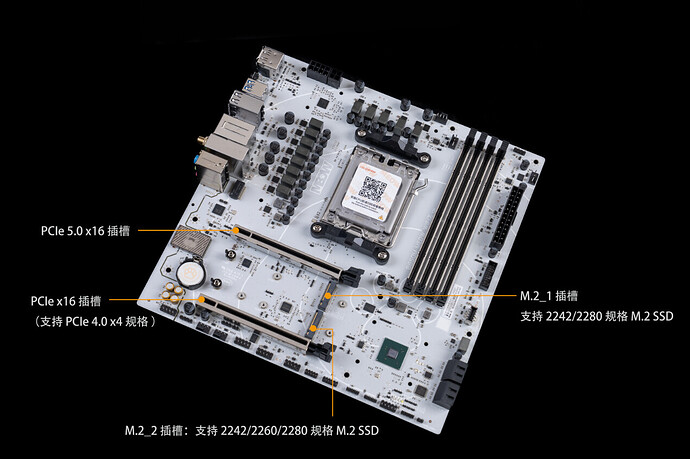 PCIe 5.0 x16 插槽

PCIe x16 插槽
（支持 PCIe 4.0 x4 规格）

M.2_1 插槽
支持 2242/2280 规格 M.2 SSD

M.2_2 插槽：支持 2242/2260/2280 规格 M.2 SSD