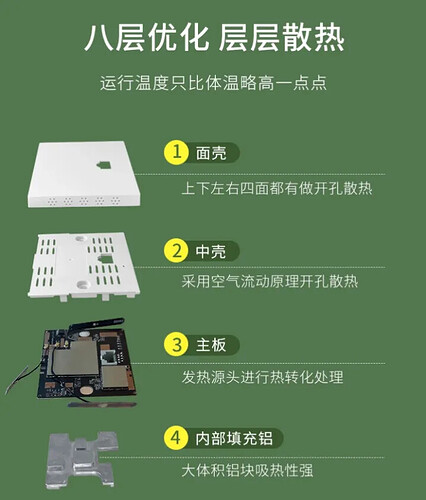 八层优化 层层散热

运行温度只比体温略高一点点

1 面壳

上下左右四面都有做开孔散热

2 中壳

采用空气流动原理开孔散热

3 主板

发热源头进行热转化处理

4 内部填充铝

大体积铝块吸热性强