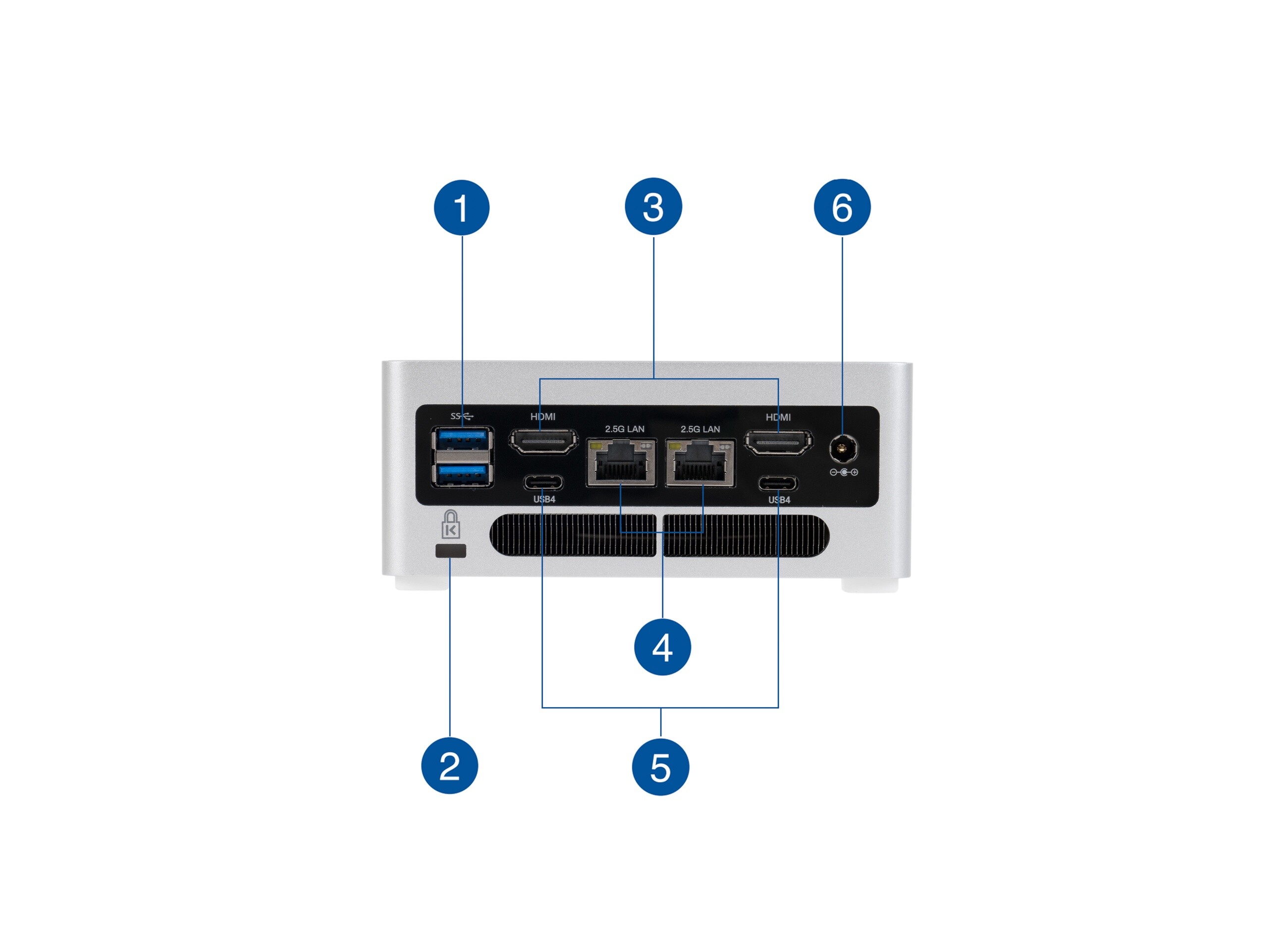 1
3
6
SS
HDMI
2.5G LAN
2.5G LAN
HDMI
USB4
USB4
K
4
2
5