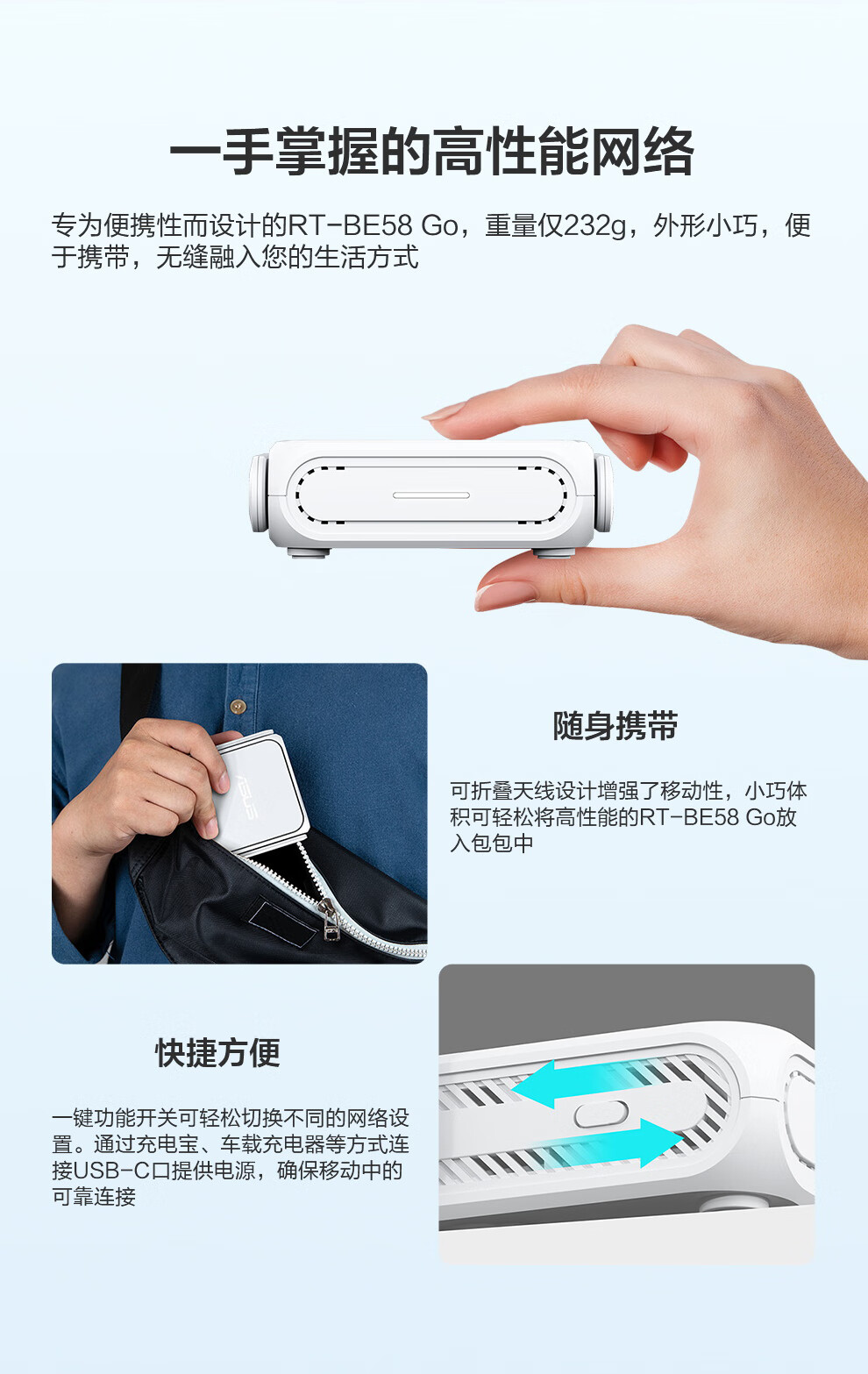 一手掌握的高性能网络

专为便携性而设计的RT-BE58 Go，重量仅232g，外形小巧，便于携带，无缝融入您的生活方式

ASUS

随身携带

可折叠天线设计增强了移动性，小巧体积可轻松将高性能的RT-BE58 Go放入包包中

快捷方便

一键功能开关可轻松切换不同的网络设置。通过充电宝、车载充电器等方式连接USB-C口提供电源，确保移动中的可靠连接