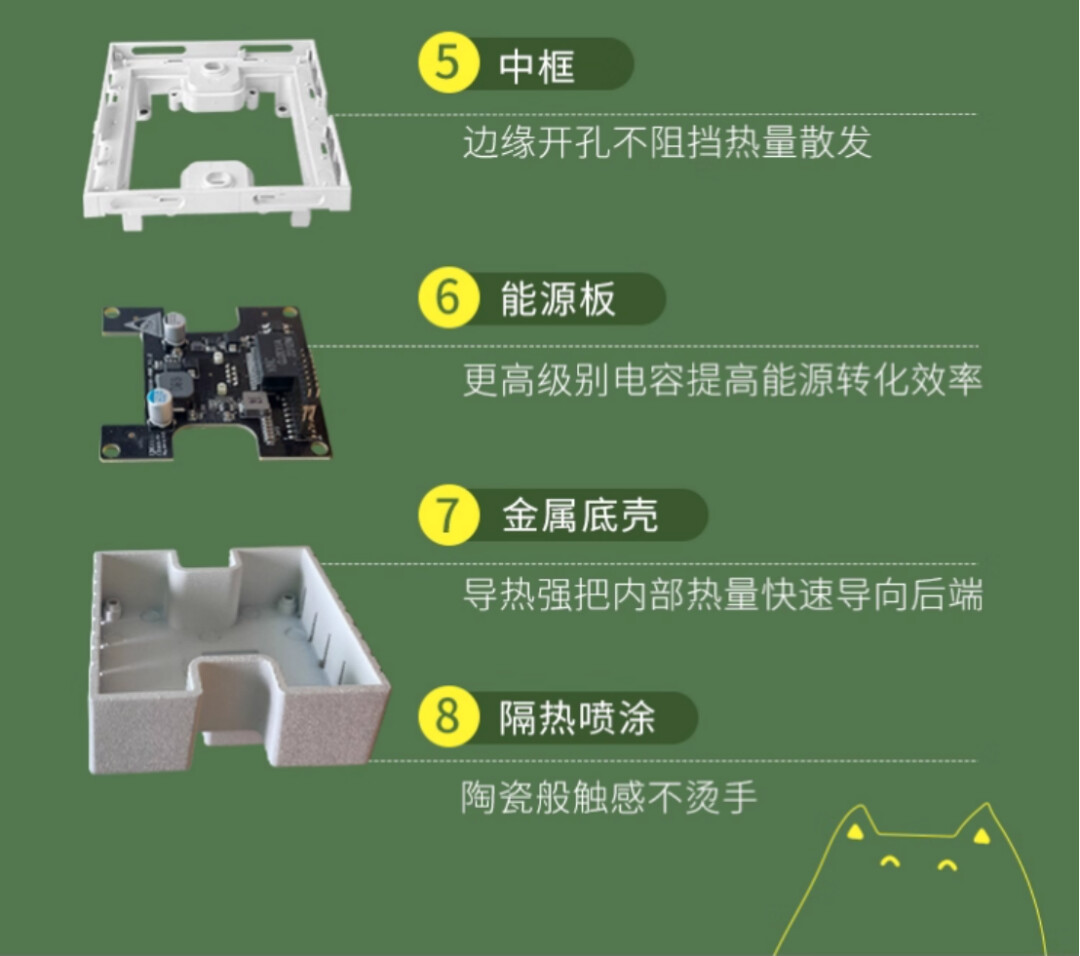 5 中框
边缘开孔不阻挡热量散发

6 能源板
更高级别电容提高能源转化效率

7 金属底壳
导热强把内部热量快速导向后端

8 隔热喷涂
陶瓷般触感不烫手