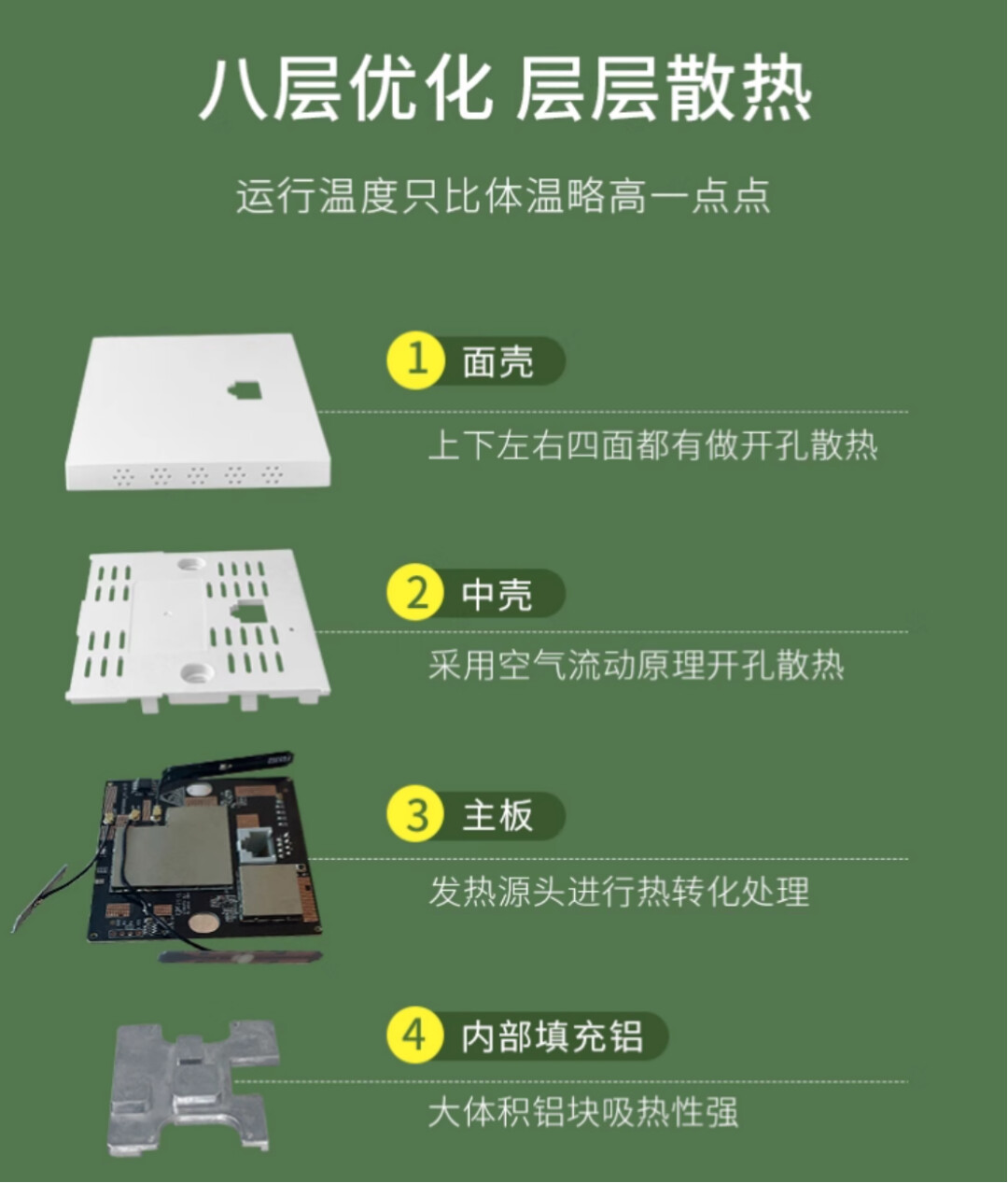 八层优化 层层散热

运行温度只比体温略高一点点

1 面壳

上下左右四面都有做开孔散热

2 中壳

采用空气流动原理开孔散热

3 主板

发热源头进行热转化处理

4 内部填充铝

大体积铝块吸热性强